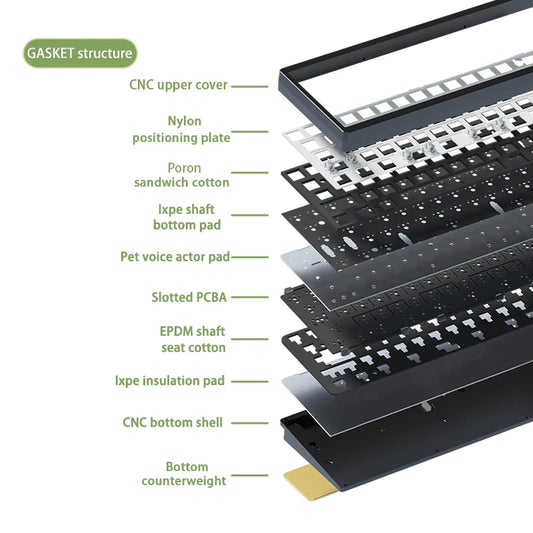 GASKET structure

CNC upper cover

Nylon positioning plate

Poron sandwich cotton

Ixpe shaft bottom pad

Pet voice actor pad

Slotted PCBA

EPDM shaft seat cotton

Ixpe insulation pad

CNC bottom shell

Bottom counterweight